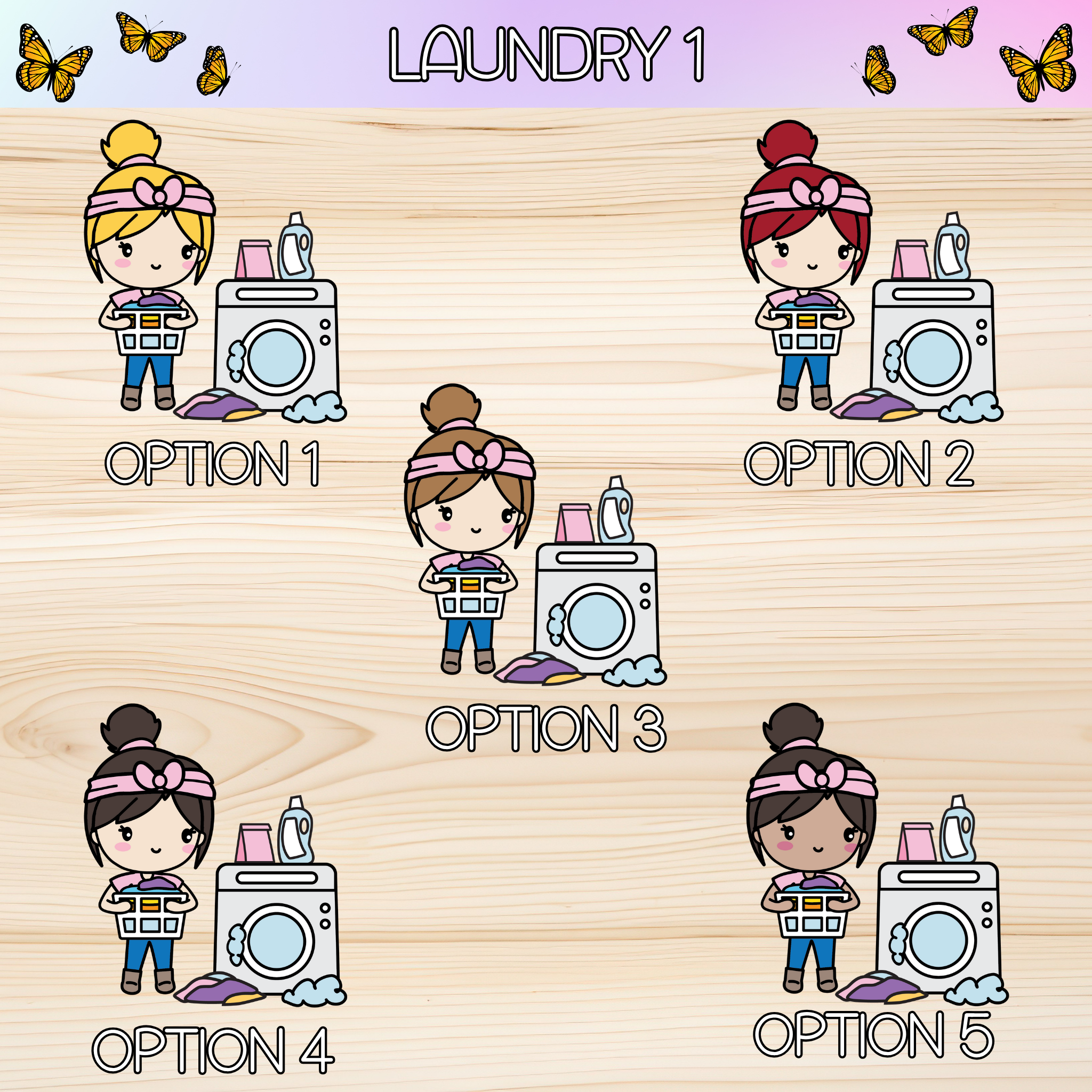 LAUNDRY 1

OPTION 1

OPTION 2

OPTION 3

OPTION 4

OPTION 5